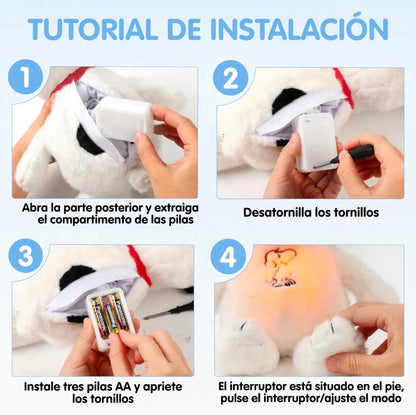 TUTORIAL DE INSTALACIÓN

1

Abra la parte posterior y extraiga el compartimento de las pilas

2

Desatornilla los tornillos

3

Instale tres pilas AA y apriete los tornillos

4

El interruptor está situado en el pie, pulse el interruptor/ajuste el modo